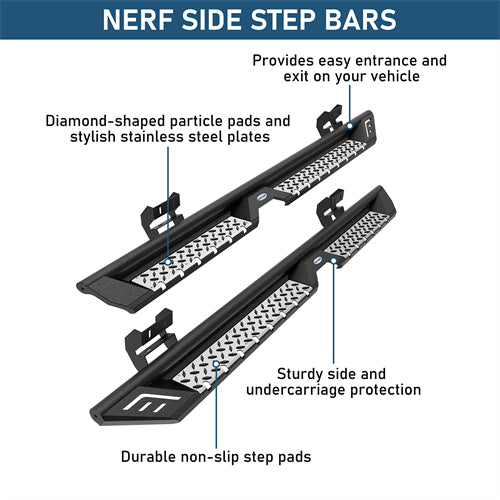 NERF SIDE STEP BARS

Provides easy entrance and exit on your vehicle

Diamond-shaped particle pads and stylish stainless steel plates

Sturdy side and undercarriage protection

Durable non-slip step pads