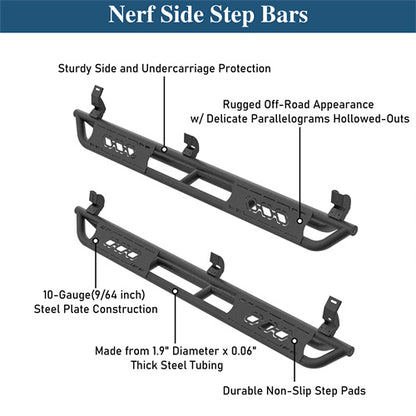 Nerf Side Step Bars

Sturdy Side and Undercarriage Protection

Rugged Off-Road Appearance
w/ Delicate Parallelograms Hollowed-Outs

10-Gauge(9/64 inch)
Steel Plate Construction

Made from 1.9" Diameter x 0.06"
Thick Steel Tubing

Durable Non-Slip Step Pads