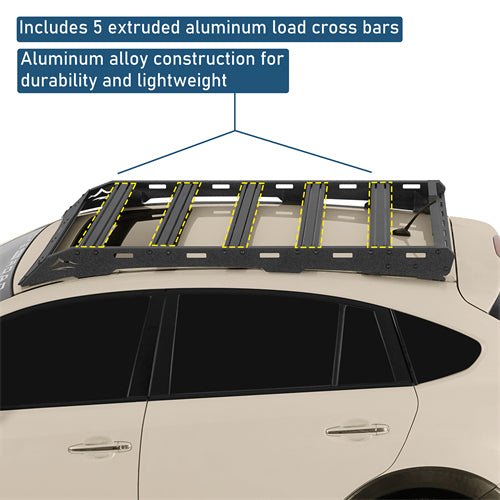 Includes 5 extruded aluminum load cross bars

Aluminum alloy construction for durability and lightweight