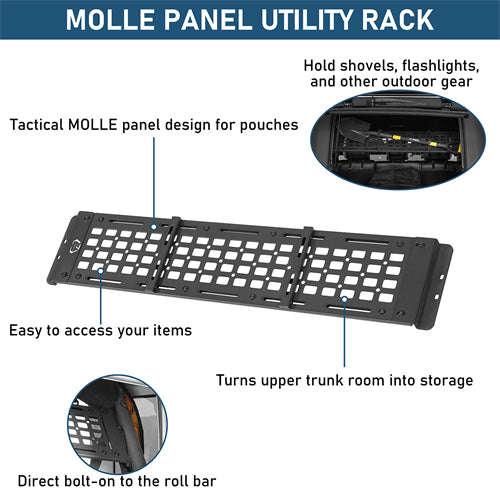 MOLLE PANEL UTILITY RACK

Hold shovels, flashlights, and other outdoor gear

Tactical MOLLE panel design for pouches

Easy to access your items

Turns upper trunk room into storage

Direct bolt-on to the roll bar