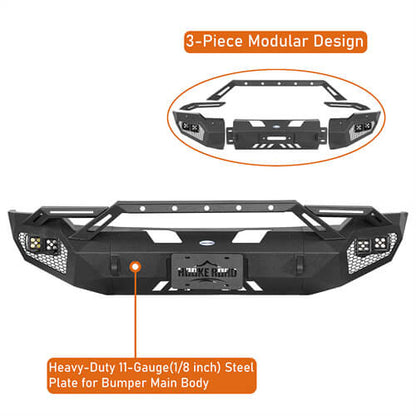 3-Piece Modular Design

HOOKE ROAD

Heavy-Duty 11-Gauge(1/8 inch) Steel Plate for Bumper Main Body