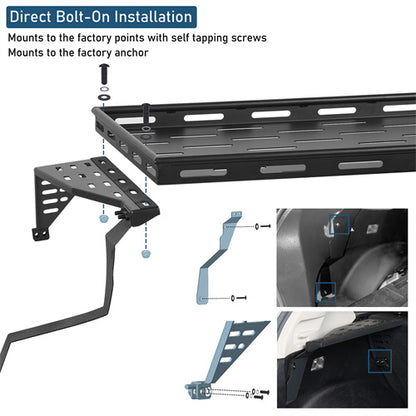 Direct Bolt-On Installation

Mounts to the factory points with self tapping screws
Mounts to the factory anchor