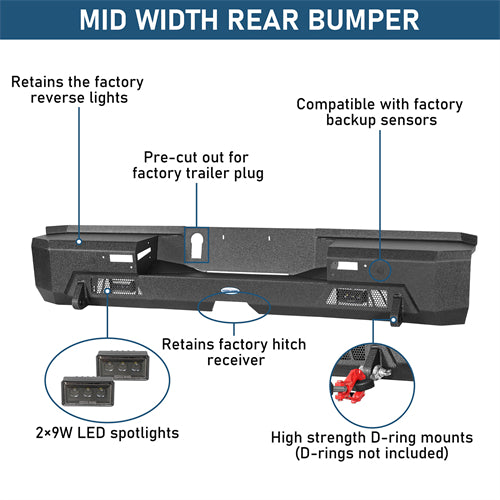 MID WIDTH REAR BUMPER

Retains the factory reverse lights

Compatible with factory backup sensors

Pre-cut out for factory trailer plug

Retains factory hitch receiver

2×9W LED spotlights

High strength D-ring mounts (D-rings not included)