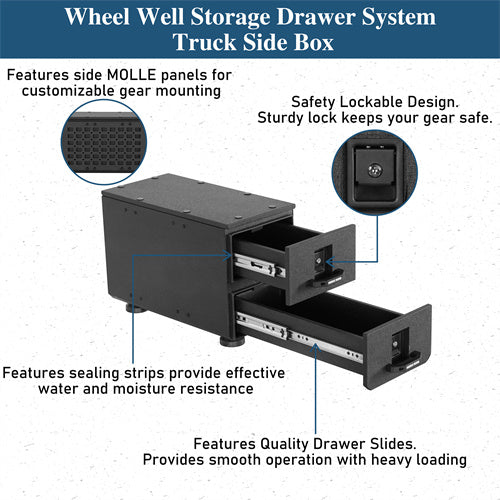 Wheel Well Storage Drawer System
Truck Side Box

Features side MOLLE panels for customizable gear mounting

Safety Lockable Design.
Sturdy lock keeps your gear safe.

Features sealing strips provide effective water and moisture resistance

Features Quality Drawer Slides.
Provides smooth operation with heavy loading