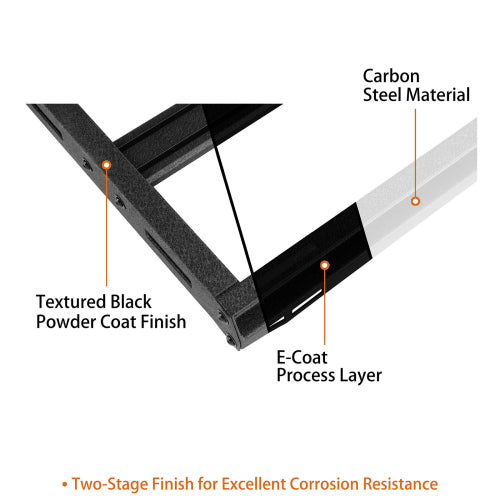 Carbon
Steel Material

Textured Black
Powder Coat Finish

E-Coat
Process Layer

• Two-Stage Finish for Excellent Corrosion Resistance