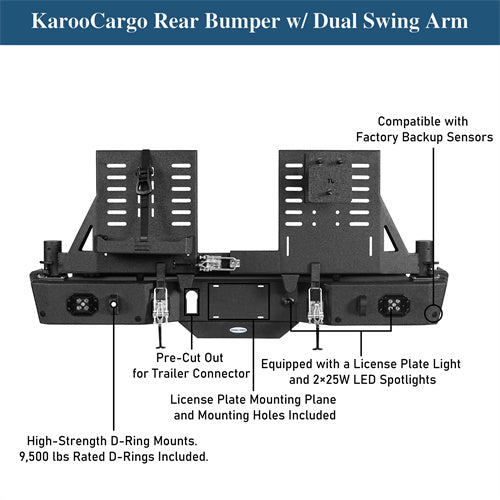 KarooCargo Rear Bumper w/ Dual Swing Arm

Compatible with Factory Backup Sensors

Pre-Cut Out for Trailer Connector

Equipped with a License Plate Light and 2×25W LED Spotlights

License Plate Mounting Plane and Mounting Holes Included

High-Strength D-Ring Mounts. 9,500 lbs Rated D-Rings Included.