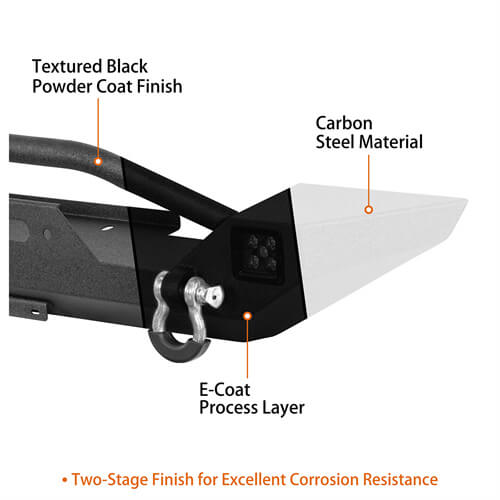 Textured Black Powder Coat Finish

Carbon Steel Material

E-Coat Process Layer

• Two-Stage Finish for Excellent Corrosion Resistance