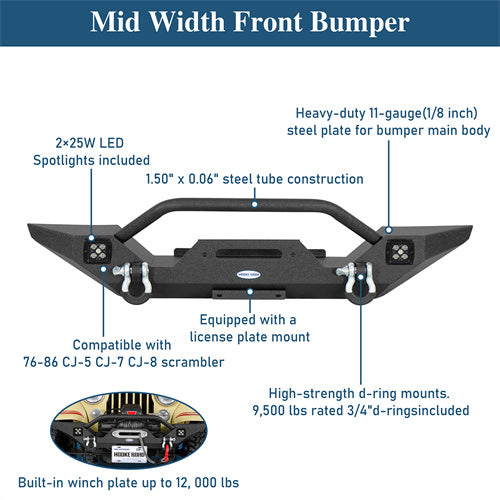 Mid Width Front Bumper

Heavy-duty 11-gauge(1/8 inch) steel plate for bumper main body

2×25W LED Spotlights included

1.50" x 0.06" steel tube construction

HOOKE ROAD

Equipped with a license plate mount

Compatible with 76-86 CJ-5 CJ-7 CJ-8 scrambler

High-strength d-ring mounts. 9,500 lbs rated 3/4"d-ringsincluded

HOOKE ROAD

Built-in winch plate up to 12, 000 lbs