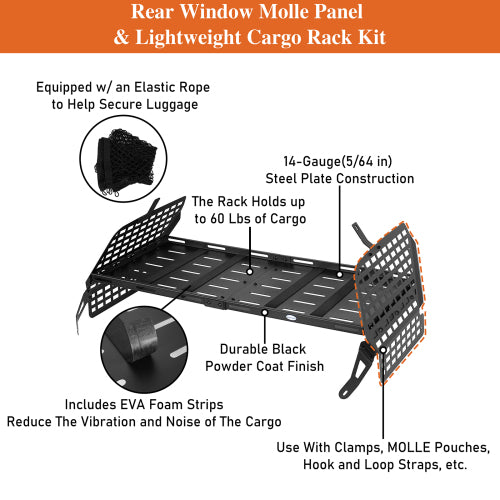 Rear Window Molle Panel
& Lightweight Cargo Rack Kit

Equipped w/ an Elastic Rope to Help Secure Luggage

14-Gauge(5/64 in) Steel Plate Construction

The Rack Holds up to 60 Lbs of Cargo

Durable Black Powder Coat Finish

Includes EVA Foam Strips Reduce The Vibration and Noise of The Cargo

Use With Clamps, MOLLE Pouches, Hook and Loop Straps, etc.