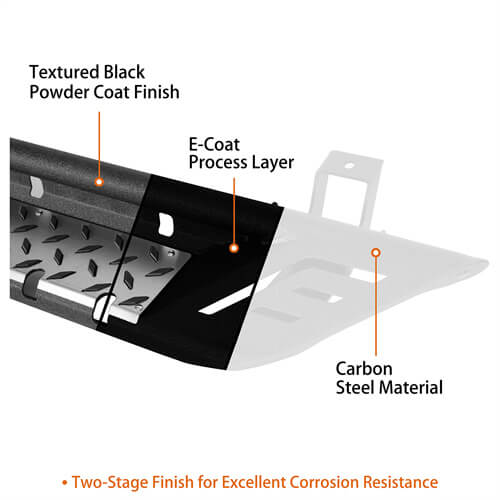 Textured Black
Powder Coat Finish

E-Coat
Process Layer

Carbon
Steel Material

• Two-Stage Finish for Excellent Corrosion Resistance