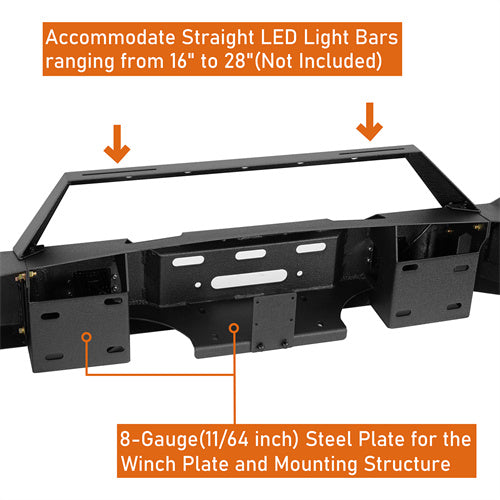 Accommodate Straight LED Light Bars ranging from 16" to 28"(Not Included)

8-Gauge(11/64 inch) Steel Plate for the Winch Plate and Mounting Structure