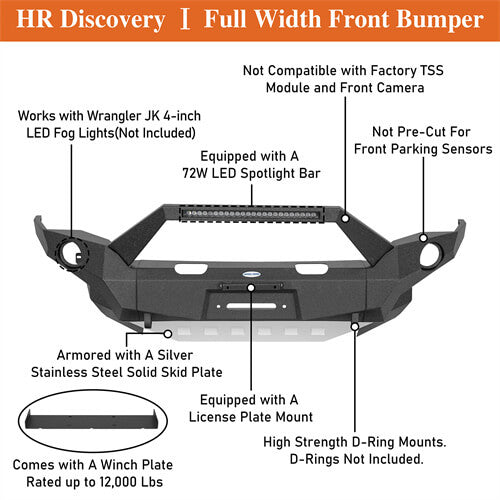 HR Discovery | Full Width Front Bumper

Not Compatible with Factory TSS Module and Front Camera

Works with Wrangler JK 4-inch LED Fog Lights(Not Included)

Not Pre-Cut For Front Parking Sensors

Equipped with A 72W LED Spotlight Bar

Armored with A Silver Stainless Steel Solid Skid Plate

Equipped with A License Plate Mount

High Strength D-Ring Mounts. D-Rings Not Included.

Comes with A Winch Plate Rated up to 12,000 Lbs